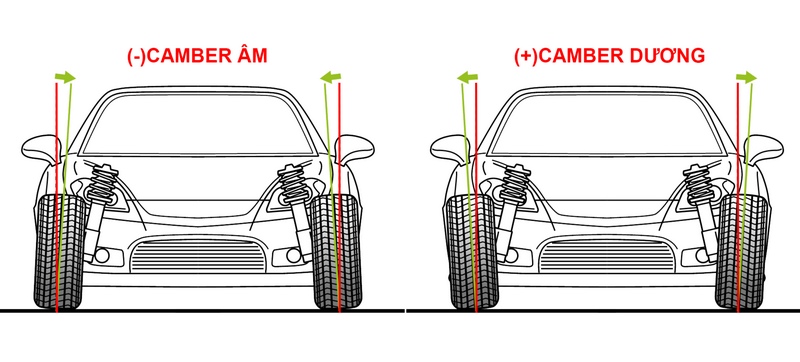 (-)CAMBER ÂM

(+)CAMBER DƯƠNG